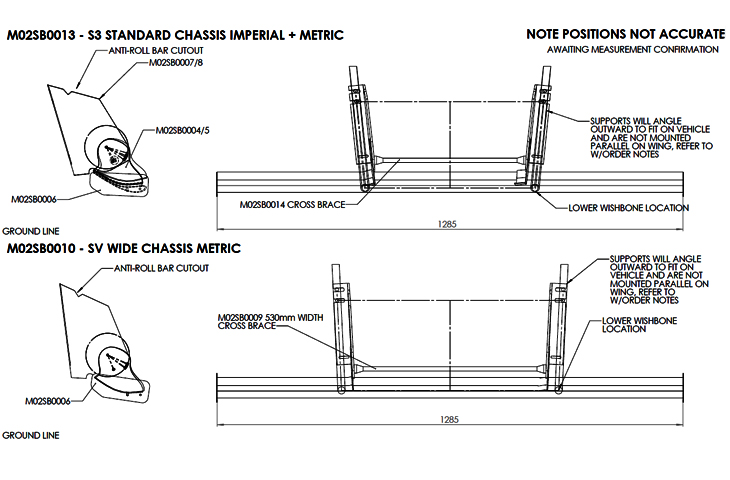 M02SB0013 - S3 STANDARD CHASSIS IMPERIAL + METRIC

NOTE POSITIONS NOT ACCURATE
AWAITING MEASUREMENT CONFIRMATION

ANTI-ROLL BAR CUTOUT
M02SB0007/8
M02SB0004/5
M02SB0006
GROUND LINE

SUPPORTS WILL ANGLE OUTWARD TO FIT ON VEHICLE AND ARE NOT MOUNTED PARALLEL ON WING, REFER TO W/ORDER NOTES

M02SB0014 CROSS BRACE
LOWER WISHBONE LOCATION
1285

M02SB0010 - SV WIDE CHASSIS METRIC

ANTI-ROLL BAR CUTOUT
M02SB0006
GROUND LINE

SUPPORTS WILL ANGLE OUTWARD TO FIT ON VEHICLE AND ARE NOT MOUNTED PARALLEL ON WING, REFER TO W/ORDER NOTES

M02SB0009 530mm WIDTH CROSS BRACE
LOWER WISHBONE LOCATION
1285